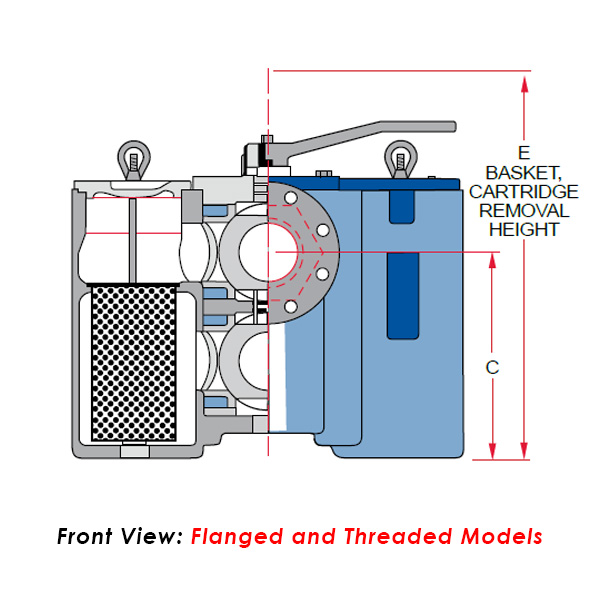 E
BASKET,
CARTRIDGE
REMOVAL
HEIGHT

C

Front View: Flanged and Threaded Models